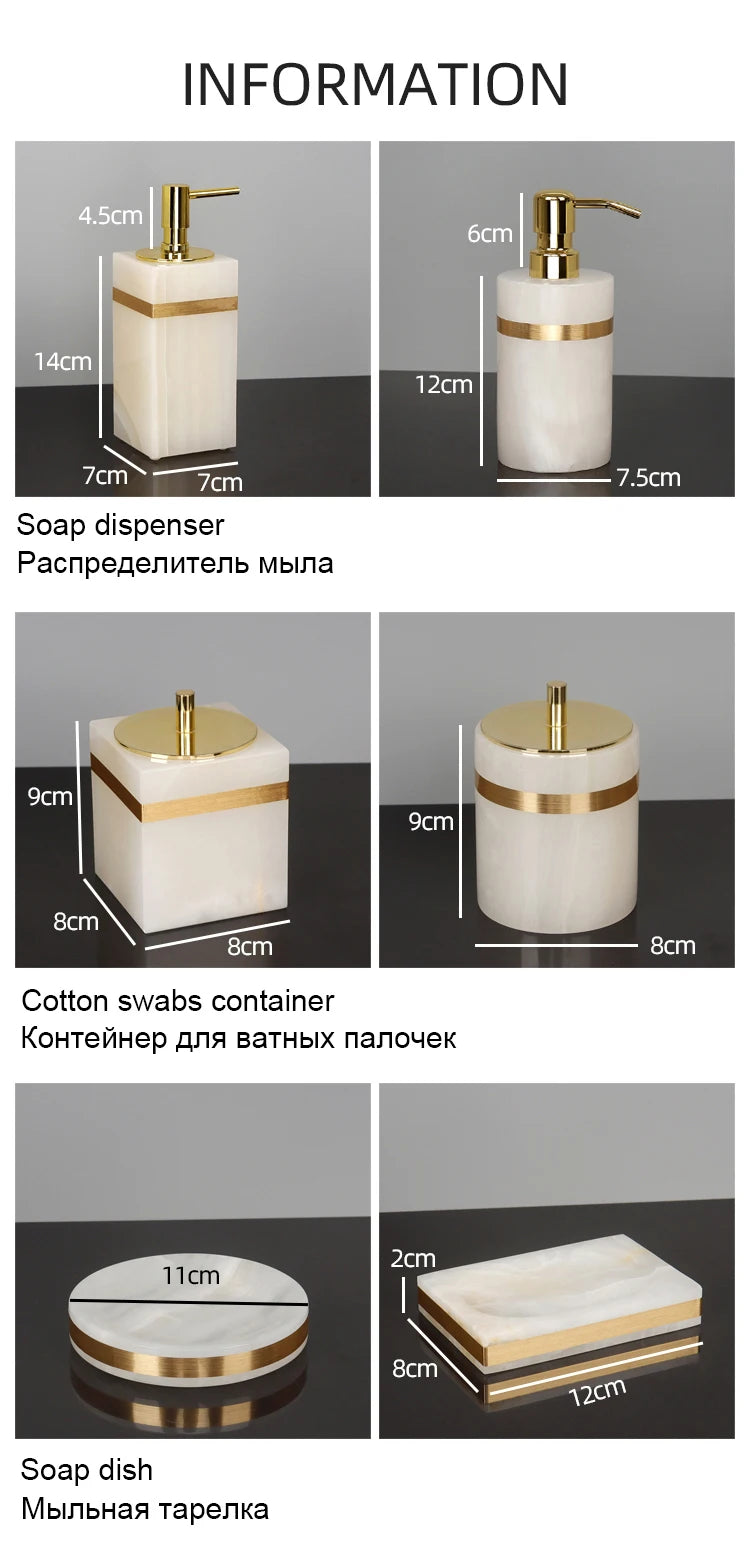 INFORMATION

4.5cm
14cm
7cm
7cm

6cm
12cm
7.5cm

Soap dispenser
Распределитель мыла

9cm
8cm
8cm

9cm
8cm

Cotton swabs container
Контейнер для ватных палочек

11cm

2cm
8cm
12cm

Soap dish
Мыльная тарелка