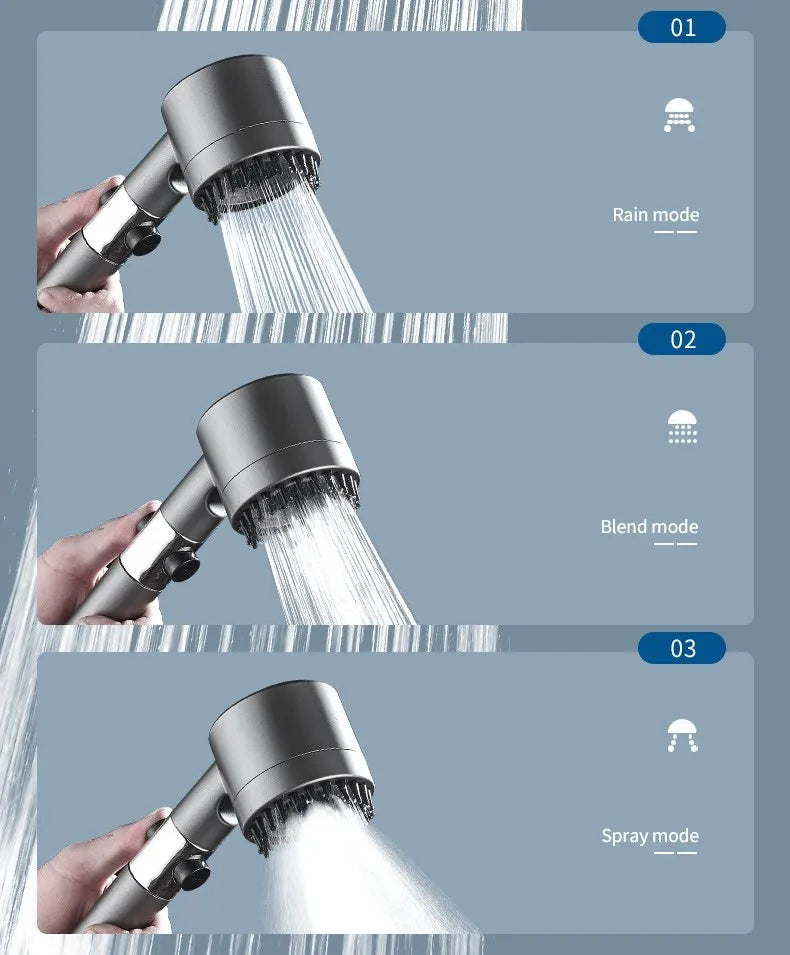 01

Rain mode

02

Blend mode

03

Spray mode